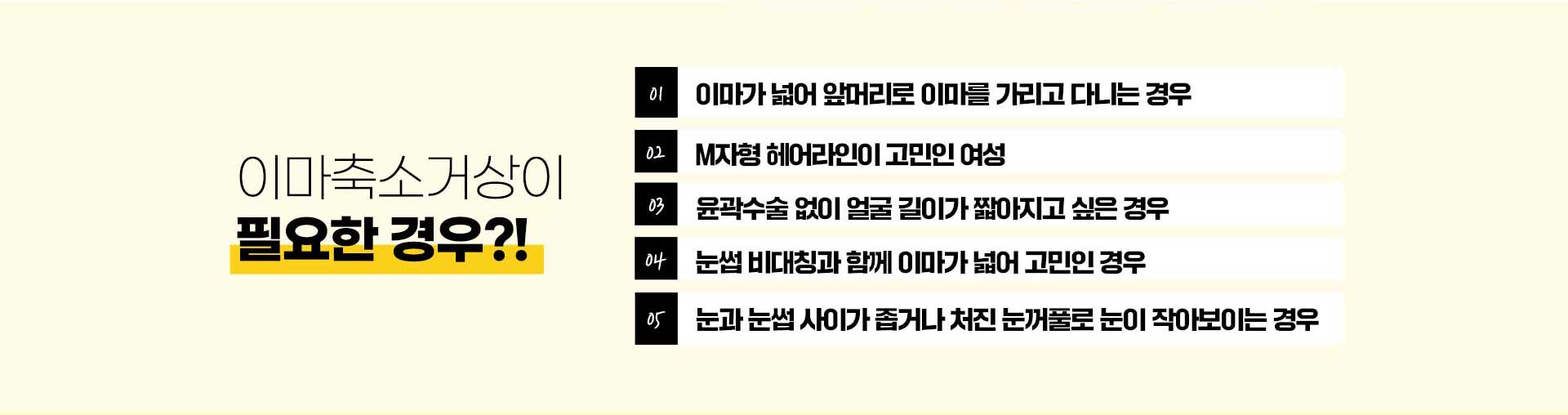 이마축소거상이
필요한 경우?!

01 이마가 넓어 앞머리로 이마를 가리고 다니는 경우

02 M자형 헤어라인이 고민인 여성

03 윤곽수술 없이 얼굴 길이가 짧아지고 싶은 경우

04 눈썹 비대칭과 함께 이마가 넓어 고민인 경우

05 눈과 눈썹 사이가 좁거나 처진 눈꺼풀로 눈이 작아보이는 경우